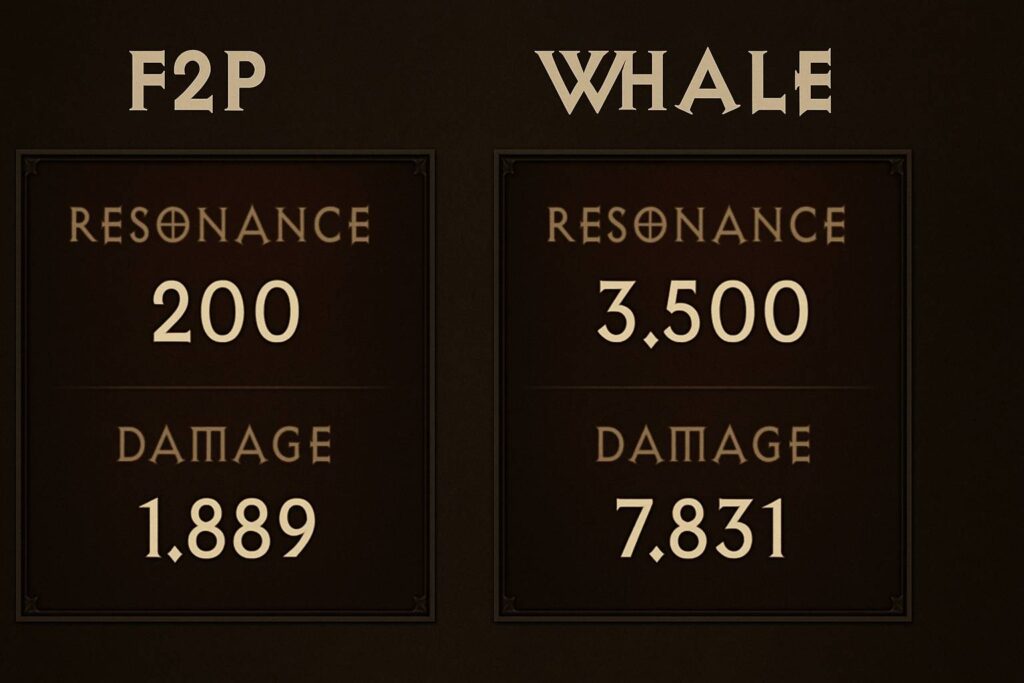 F2P

RESONANCE
200

DAMAGE
1,889

WHALE

RESONANCE
3,500

DAMAGE
7,831